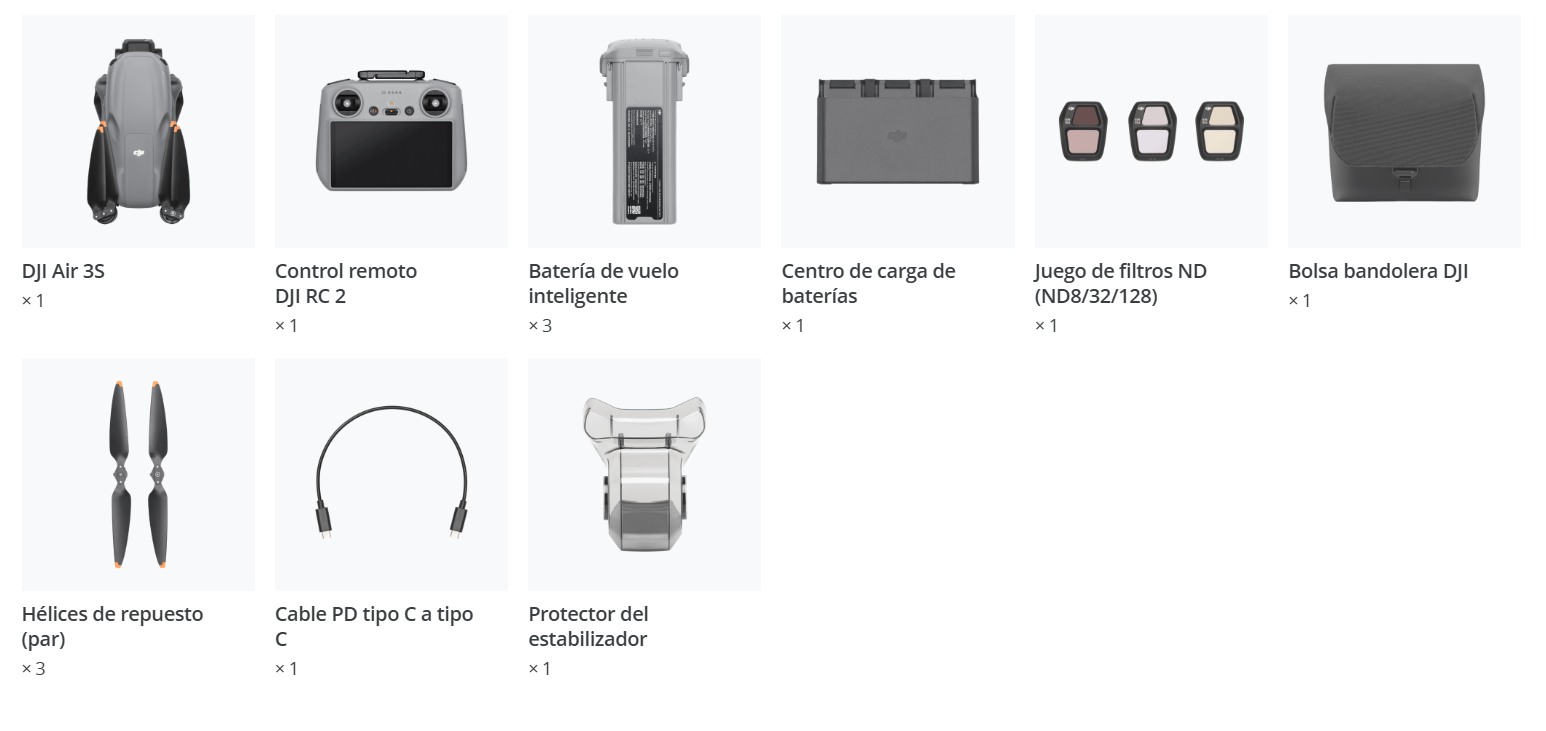 DJI Air 3S
× 1

Control remoto DJI RC 2
× 1

Batería de vuelo inteligente
× 3

Centro de carga de baterías
× 1

Juego de filtros ND (ND8/32/128)
× 1

Bolsa bandolera DJI
× 1

Hélices de repuesto (par)
× 3

Cable PD tipo C a tipo C
× 1

Protector del estabilizador
× 1